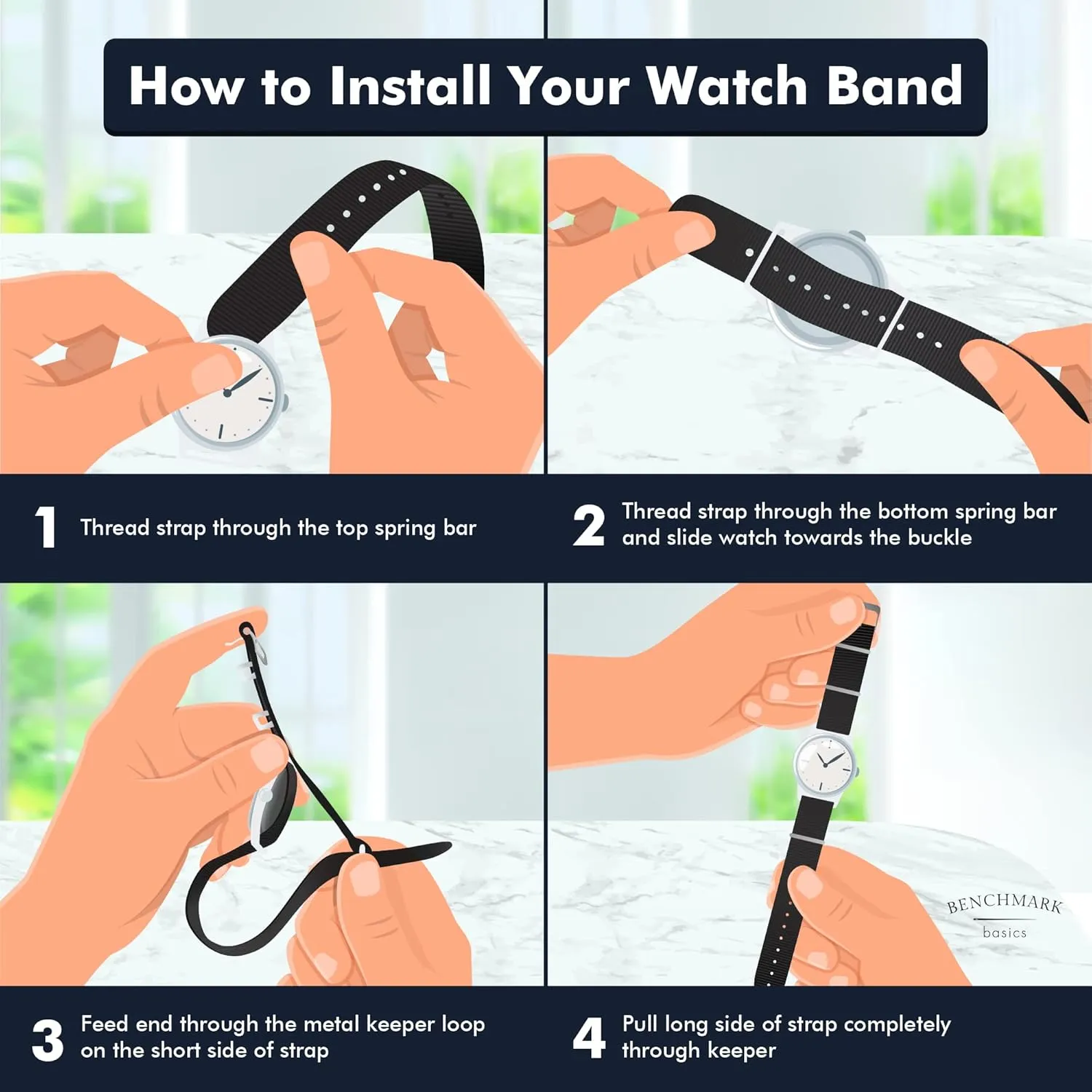 How to Install Your Watch Band

1 Thread strap through the top spring bar

2 Thread strap through the bottom spring bar and slide watch towards the buckle

BENCHMARK basics

3 Feed end through the metal keeper loop on the short side of strap

4 Pull long side of strap completely through keeper